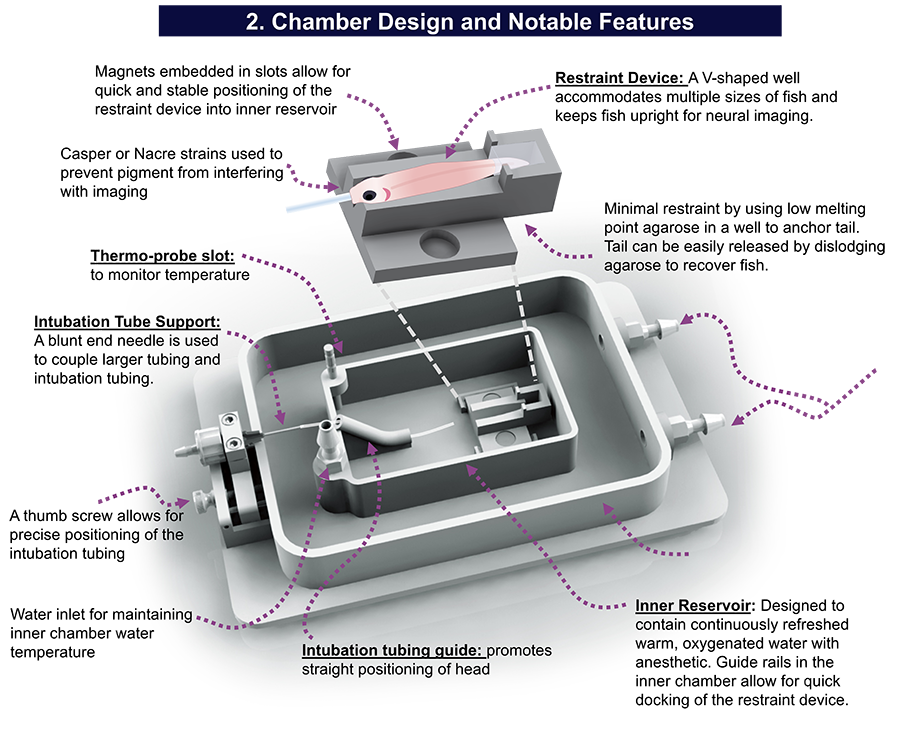 2. Chamber Design and Notable Features

Magnets embedded in slots allow for quick and stable positioning of the restraint device into inner reservoir

Restraint Device: A V-shaped well accommodates multiple sizes of fish and keeps fish upright for neural imaging.

Casper or Nacre strains used to prevent pigment from interfering with imaging

Minimal restraint by using low melting point agarose in a well to anchor tail. Tail can be easily released by dislodging agarose to recover fish.

Thermo-probe slot: to monitor temperature

Intubation Tube Support: A blunt end needle is used to couple larger tubing and intubation tubing.

A thumb screw allows for precise positioning of the intubation tubing

Water inlet for maintaining inner chamber water temperature

Intubation tubing guide: promotes straight positioning of head

Inner Reservoir: Designed to contain continuously refreshed warm, oxygenated water with anesthetic. Guide rails in the inner chamber allow for quick docking of the restraint device.